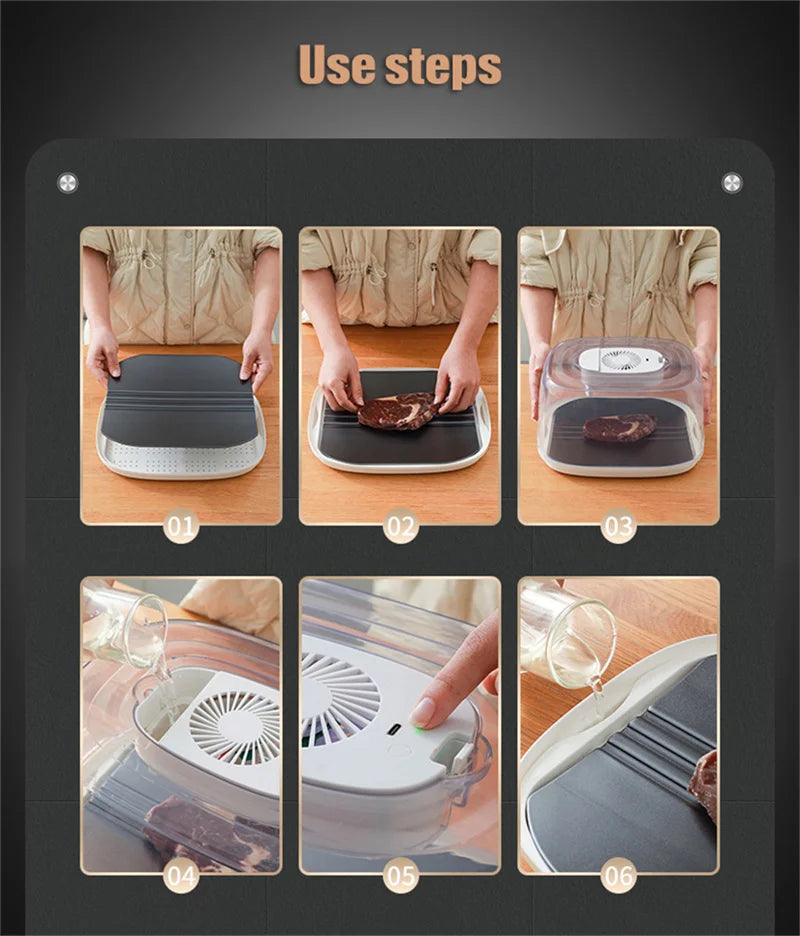 Use steps

01

02

03

04

05

06