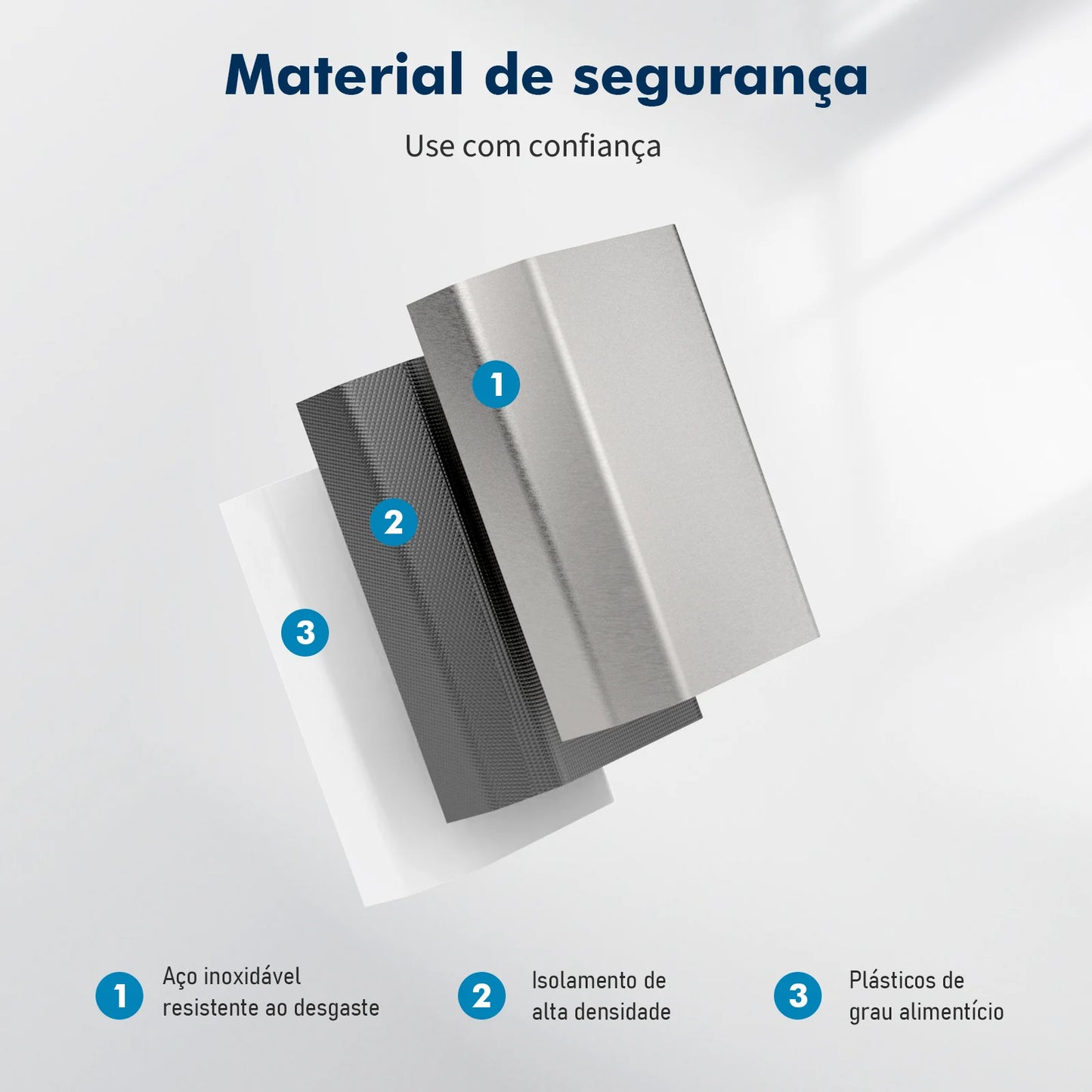 Material de segurança

Use com confiança

1

2

3

1 Aço inoxidável resistente ao desgaste

2 Isolamento de alta densidade

3 Plásticos de grau alimentício