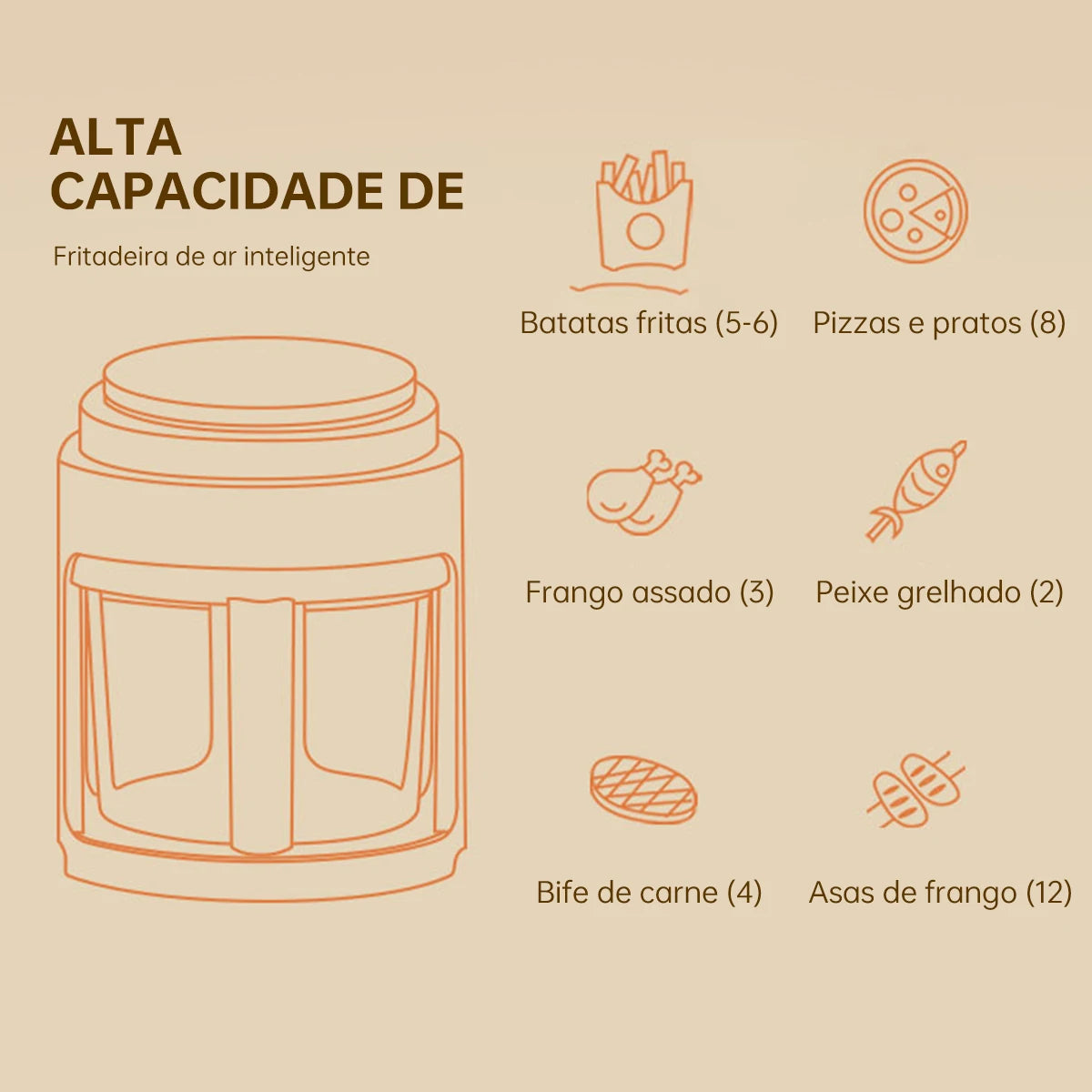 ALTA CAPACIDADE DE

Fritadeira de ar inteligente

Batatas fritas (5-6)

Pizzas e pratos (8)

Frango assado (3)

Peixe grelhado (2)

Bife de carne (4)

Asas de frango (12)