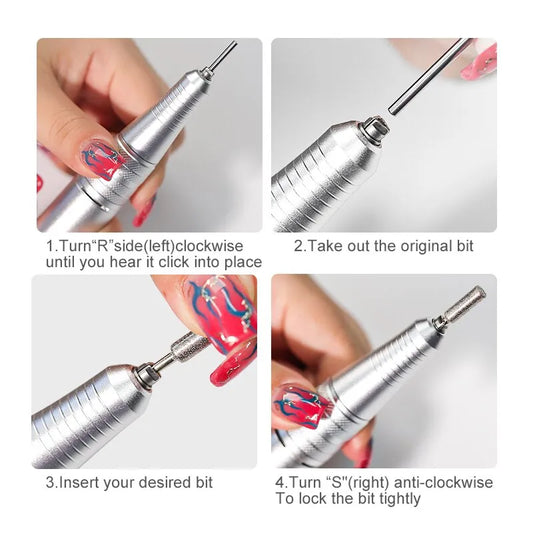 1.Turn“R”side(left)clockwise until you hear it click into place

2.Take out the original bit

3.Insert your desired bit

4.Turn “S"(right) anti-clockwise To lock the bit tightly