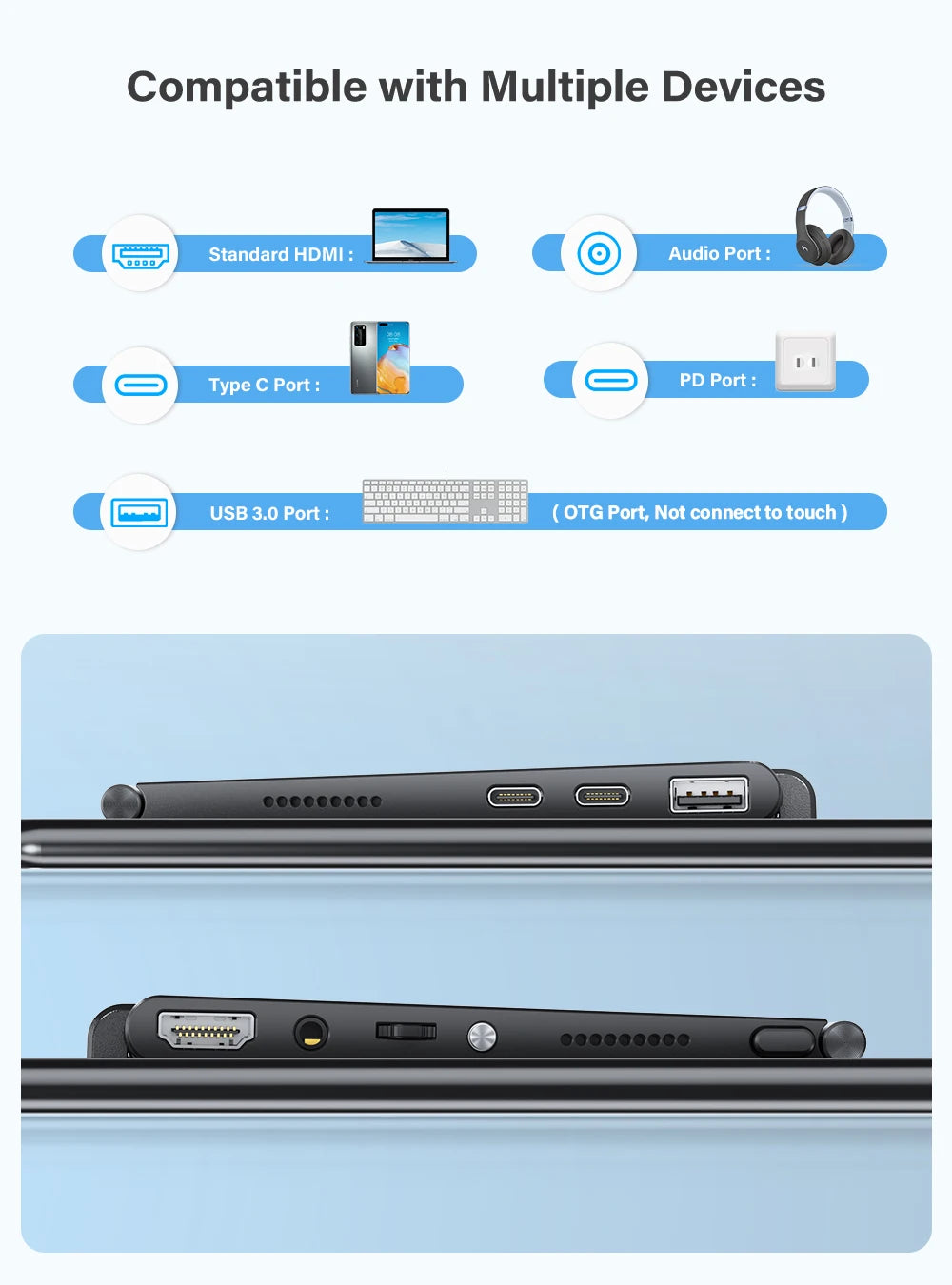 Compatible with Multiple Devices

Standard HDMI :

Audio Port :

Type C Port :

PD Port :

USB 3.0 Port :

( OTG Port, Not connect to touch )