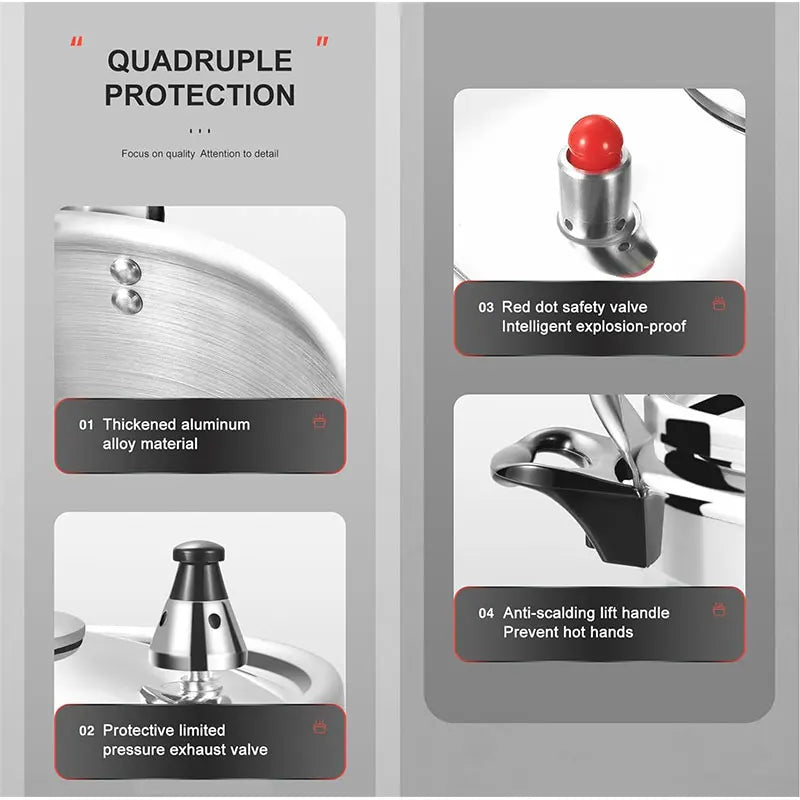 " QUADRUPLE PROTECTION "

...

Focus on quality Attention to detail

01 Thickened aluminum alloy material

02 Protective limited pressure exhaust valve

03 Red dot safety valve Intelligent explosion-proof

04 Anti-scalding lift handle Prevent hot hands