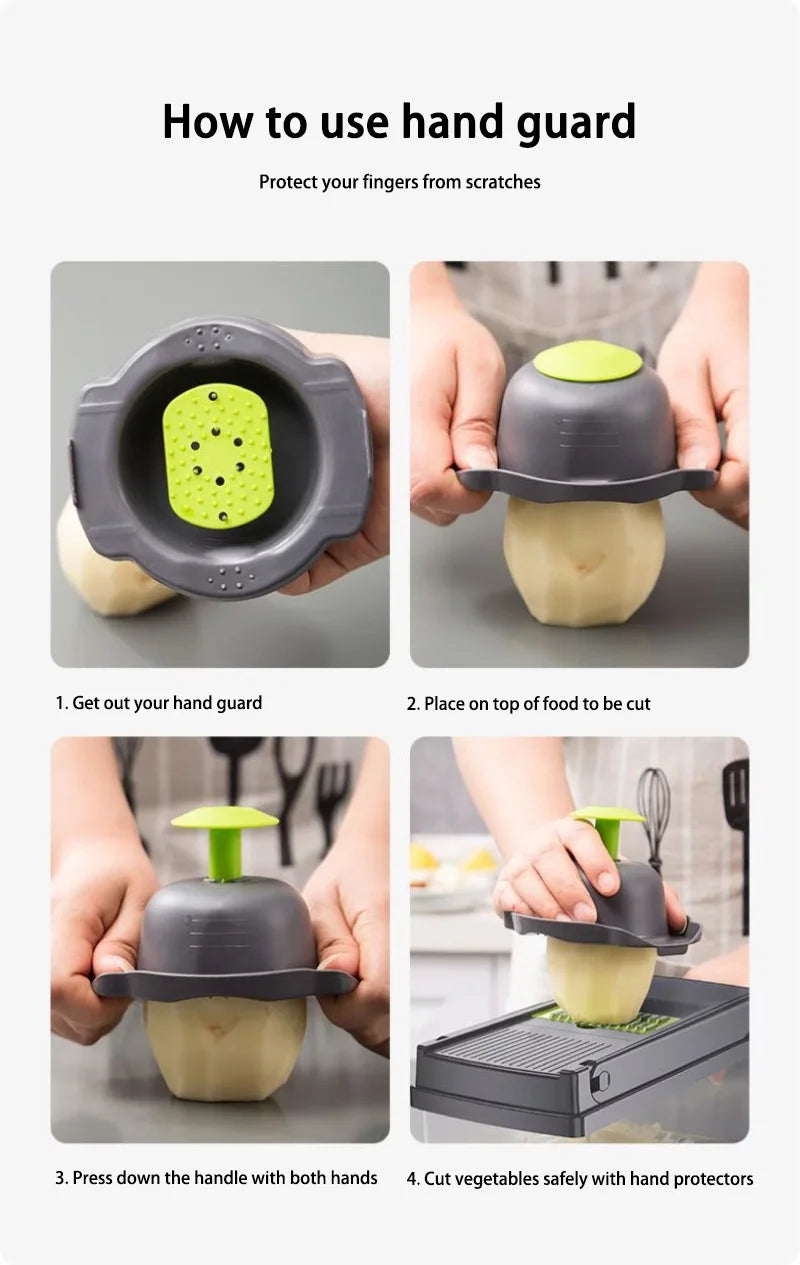 How to use hand guard

Protect your fingers from scratches

1. Get out your hand guard

2. Place on top of food to be cut

3. Press down the handle with both hands

4. Cut vegetables safely with hand protectors