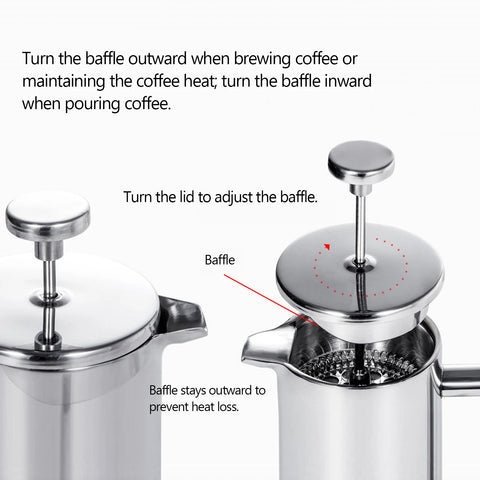 Turn the baffle outward when brewing coffee or maintaining the coffee heat; turn the baffle inward when pouring coffee.

Turn the lid to adjust the baffle.

Baffle

Baffle stays outward to prevent heat loss.