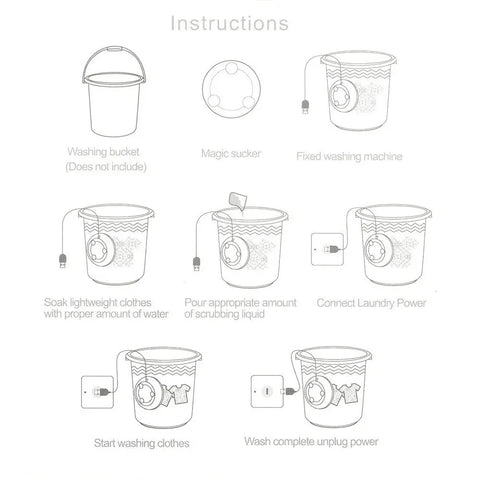 Instructions

Washing bucket
(Does not include)

Magic sucker

Fixed washing machine

Soak lightweight clothes with proper amount of water

Pour appropriate amount of scrubbing liquid

Connect Laundry Power

Start washing clothes

Wash complete unplug power