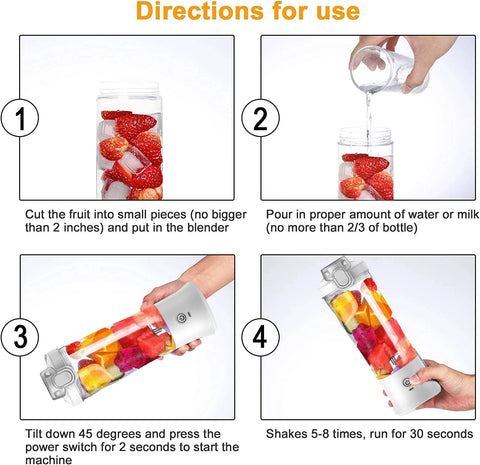 Directions for use

1

Cut the fruit into small pieces (no bigger than 2 inches) and put in the blender

2

Pour in proper amount of water or milk (no more than 2/3 of bottle)

3

Tilt down 45 degrees and press the power switch for 2 seconds to start the machine

4

Shakes 5-8 times, run for 30 seconds