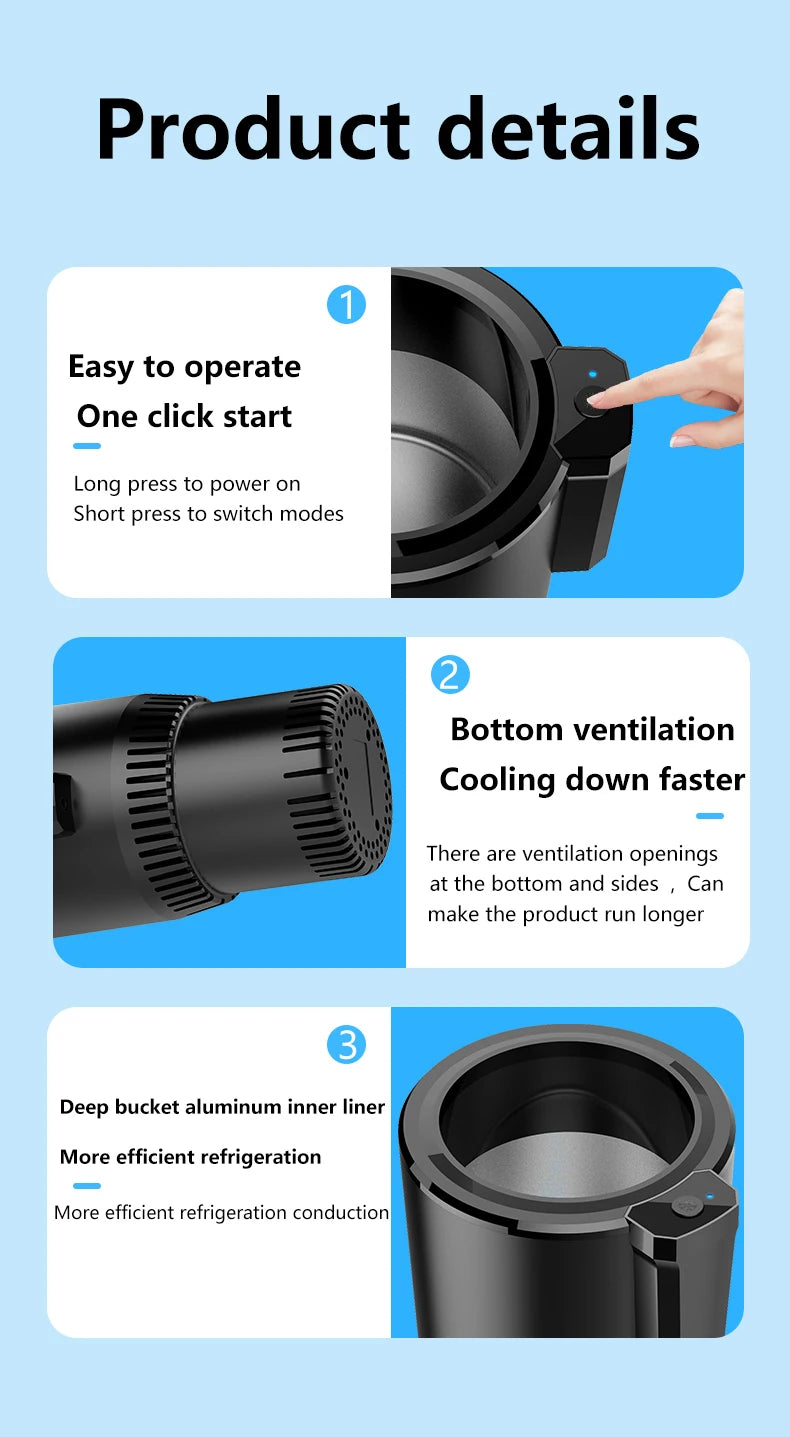 Product details

1

Easy to operate

One click start

Long press to power on
Short press to switch modes

2

Bottom ventilation

Cooling down faster

There are ventilation openings at the bottom and sides , Can make the product run longer

3

Deep bucket aluminum inner liner

More efficient refrigeration

More efficient refrigeration conduction